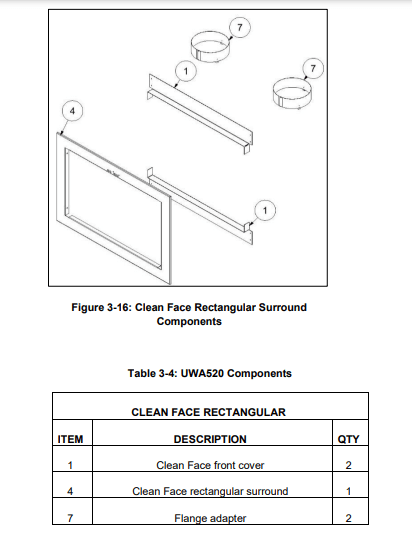 7

1

7

4

1

Figure 3-16: Clean Face Rectangular Surround Components

Table 3-4: UWA520 Components

| CLEAN FACE RECTANGULAR | | |
|---|---|---|
| ITEM | DESCRIPTION | QTY |
| 1 | Clean Face front cover | 2 |
| 4 | Clean Face rectangular surround | 1 |
| 7 | Flange adapter | 2 |