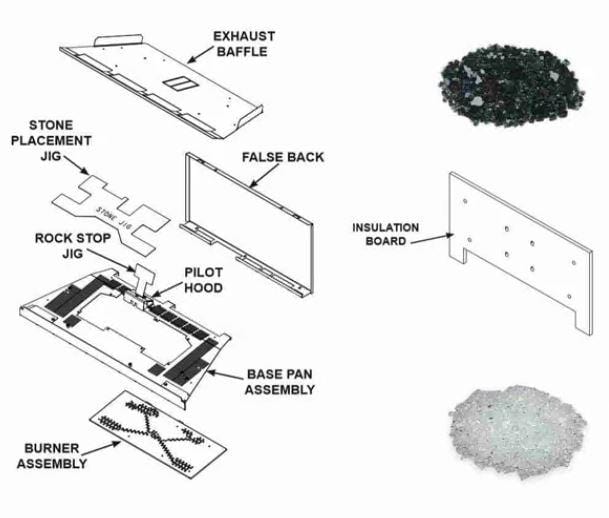 EXHAUST BAFFLE

STONE PLACEMENT JIG

STONE JIG

FALSE BACK

ROCK STOP JIG

PILOT HOOD

INSULATION BOARD

BASE PAN ASSEMBLY

BURNER ASSEMBLY