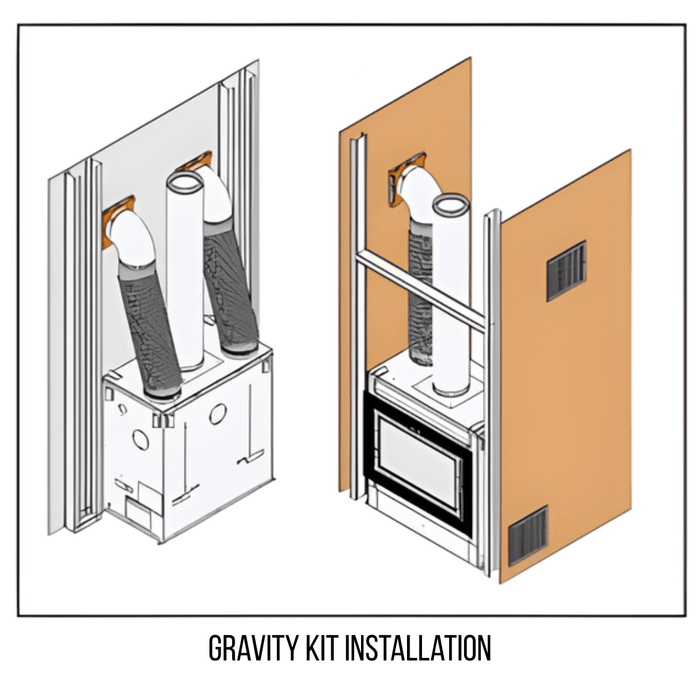 GRAVITY KIT INSTALLATION