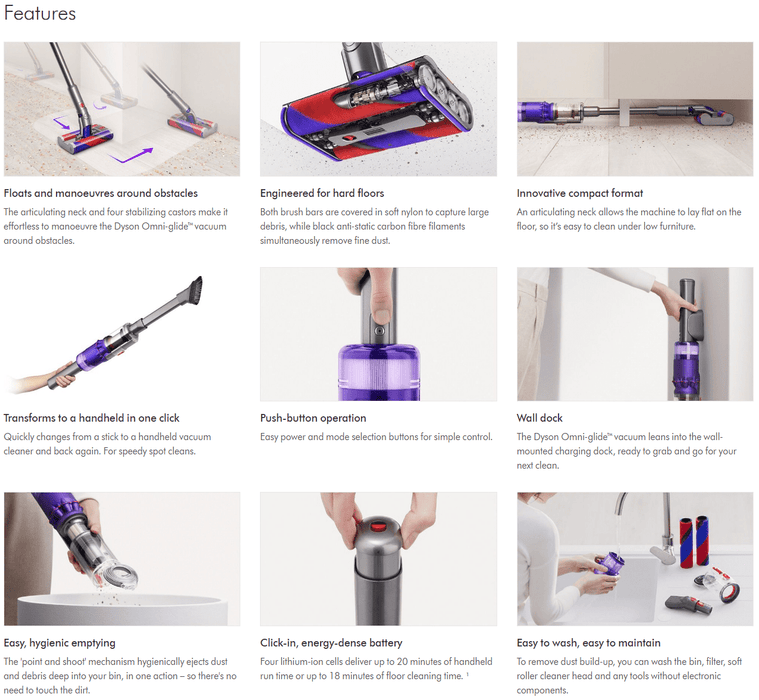 Features

Floats and manoeuvres around obstacles

The articulating neck and four stabilizing castors make it effortless to manoeuvre the Dyson Omni-glide™ vacuum around obstacles.

Engineered for hard floors

Both brush bars are covered in soft nylon to capture large debris, while black anti-static carbon fibre filaments simultaneously remove fine dust.

Innovative compact format

An articulating neck allows the machine to lay flat on the floor, so it's easy to clean under low furniture.

Transforms to a handheld in one click

Quickly changes from a stick to a handheld vacuum cleaner and back again. For speedy spot cleans.

Push-button operation

Easy power and mode selection buttons for simple control.

Wall dock

The Dyson Omni-glide™ vacuum leans into the wall-mounted charging dock, ready to grab and go for your next clean.

Easy, hygienic emptying

The 'point and shoot' mechanism hygienically ejects dust and debris deep into your bin, in one action – so there's no need to touch the dirt.

Click-in, energy-dense battery

Four lithium-ion cells deliver up to 20 minutes of handheld run time or up to 18 minutes of floor cleaning time. ¹

Easy to wash, easy to maintain

To remove dust build-up, you can wash the bin, filter, soft roller cleaner head and any tools without electronic components.