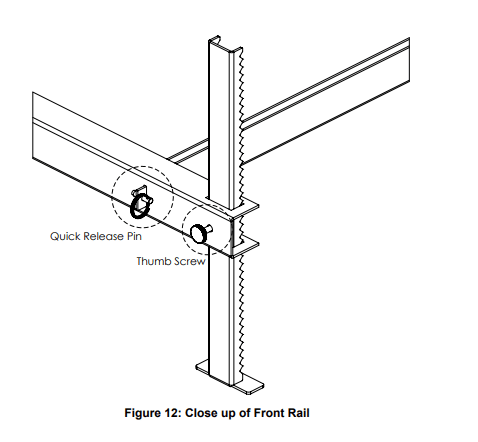 Quick Release Pin

Thumb Screw

Figure 12: Close up of Front Rail