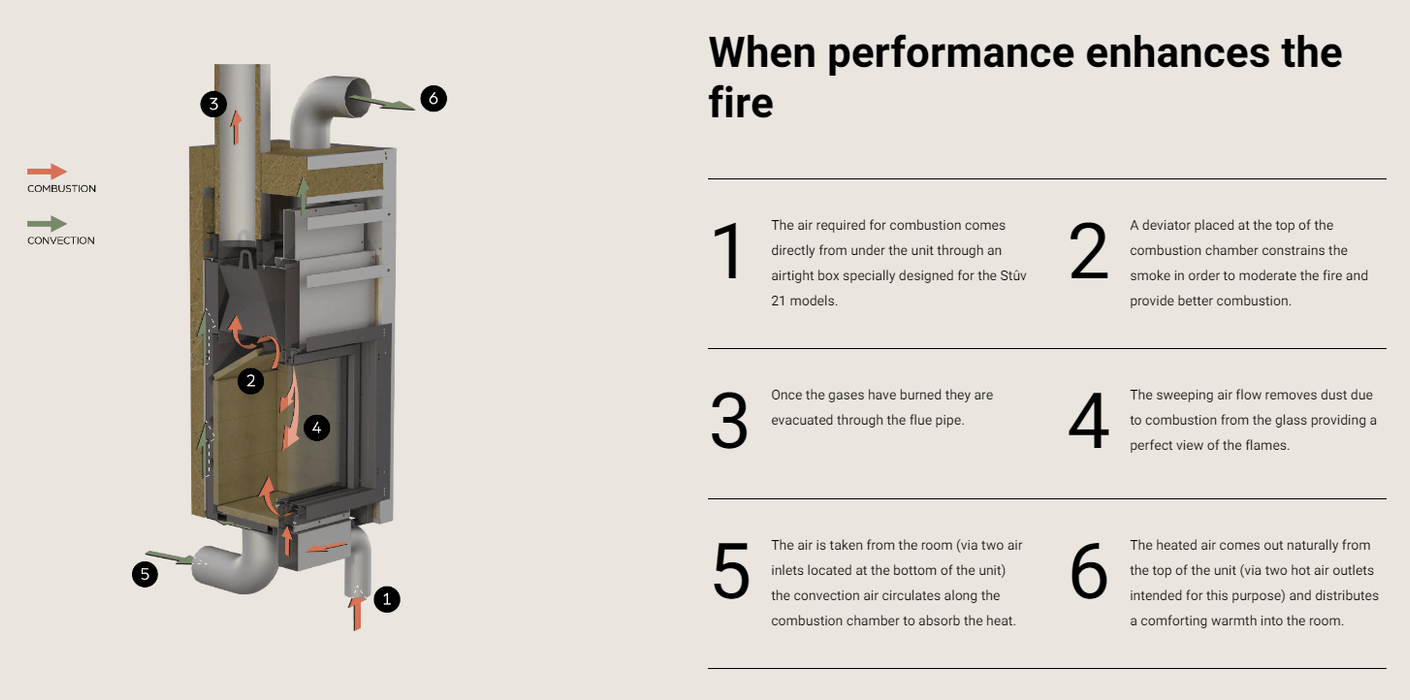 COMBUSTION

CONVECTION

3

6

2

4

5

1

When performance enhances the fire

1

The air required for combustion comes directly from under the unit through an airtight box specially designed for the Stûv 21 models.

2

A deviator placed at the top of the combustion chamber constrains the smoke in order to moderate the fire and provide better combustion.

3

Once the gases have burned they are evacuated through the flue pipe.

4

The sweeping air flow removes dust due to combustion from the glass providing a perfect view of the flames.

5

The air is taken from the room (via two air inlets located at the bottom of the unit) the convection air circulates along the combustion chamber to absorb the heat.

6

The heated air comes out naturally from the top of the unit (via two hot air outlets intended for this purpose) and distributes a comforting warmth into the room.