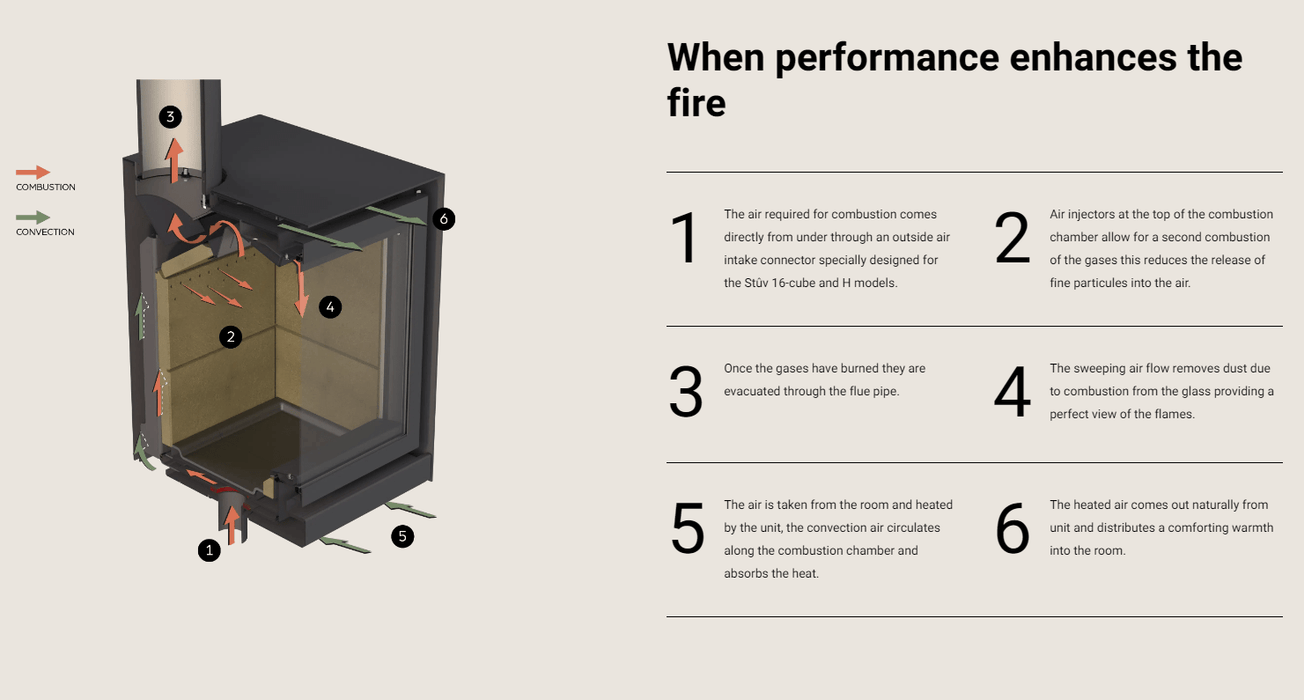 COMBUSTION

CONVECTION

3

6

4

2

1

5

When performance enhances the fire

1 The air required for combustion comes directly from under through an outside air intake connector specially designed for the Stûv 16-cube and H models.

2 Air injectors at the top of the combustion chamber allow for a second combustion of the gases this reduces the release of fine particules into the air.

3 Once the gases have burned they are evacuated through the flue pipe.

4 The sweeping air flow removes dust due to combustion from the glass providing a perfect view of the flames.

5 The air is taken from the room and heated by the unit, the convection air circulates along the combustion chamber and absorbs the heat.

6 The heated air comes out naturally from unit and distributes a comforting warmth into the room.