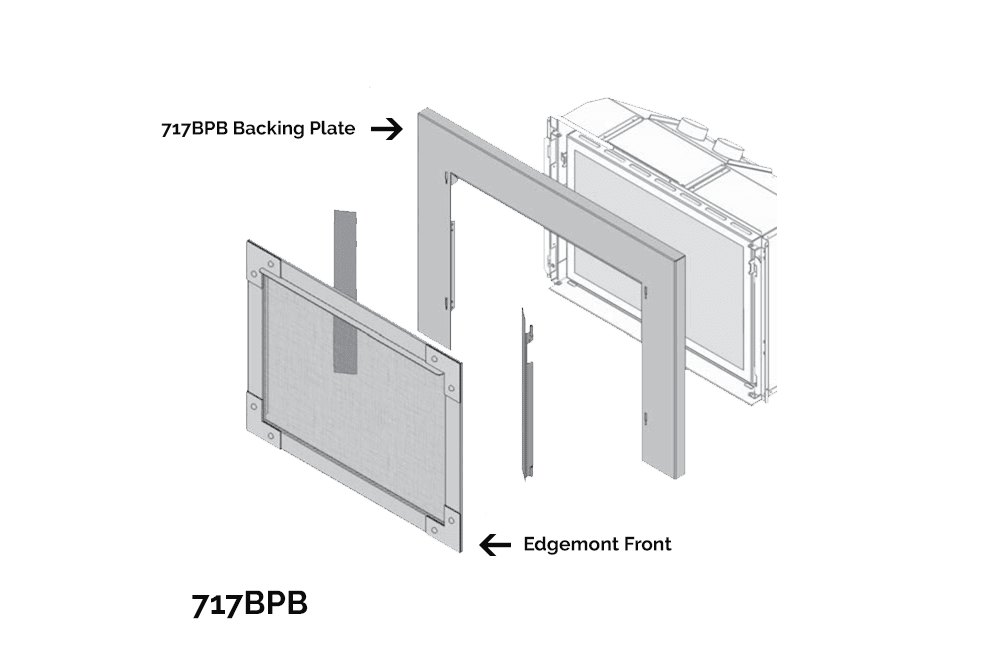 717BPB Backing Plate

Edgemont Front

717BPB