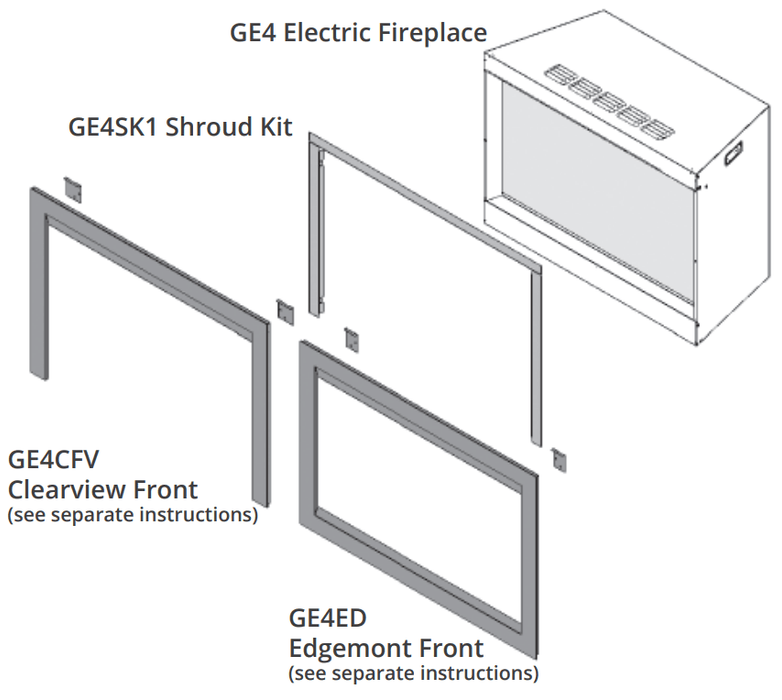 GE4 Electric Fireplace

GE4SK1 Shroud Kit

GE4CFV
Clearview Front
(see separate instructions)

GE4ED
Edgemont Front
(see separate instructions)