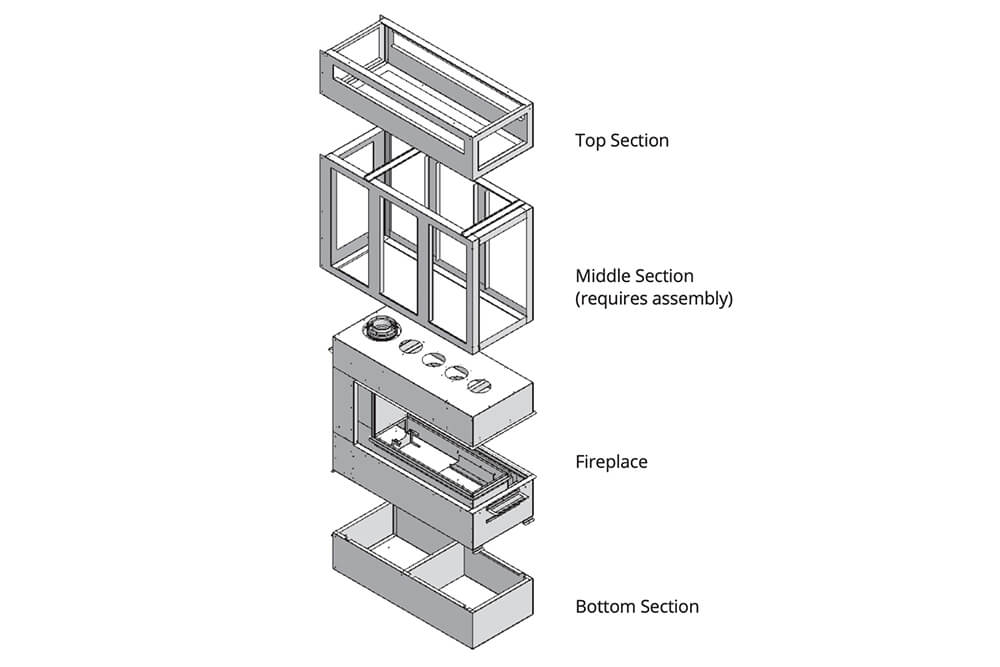 Top Section

Middle Section
(requires assembly)

Fireplace

Bottom Section